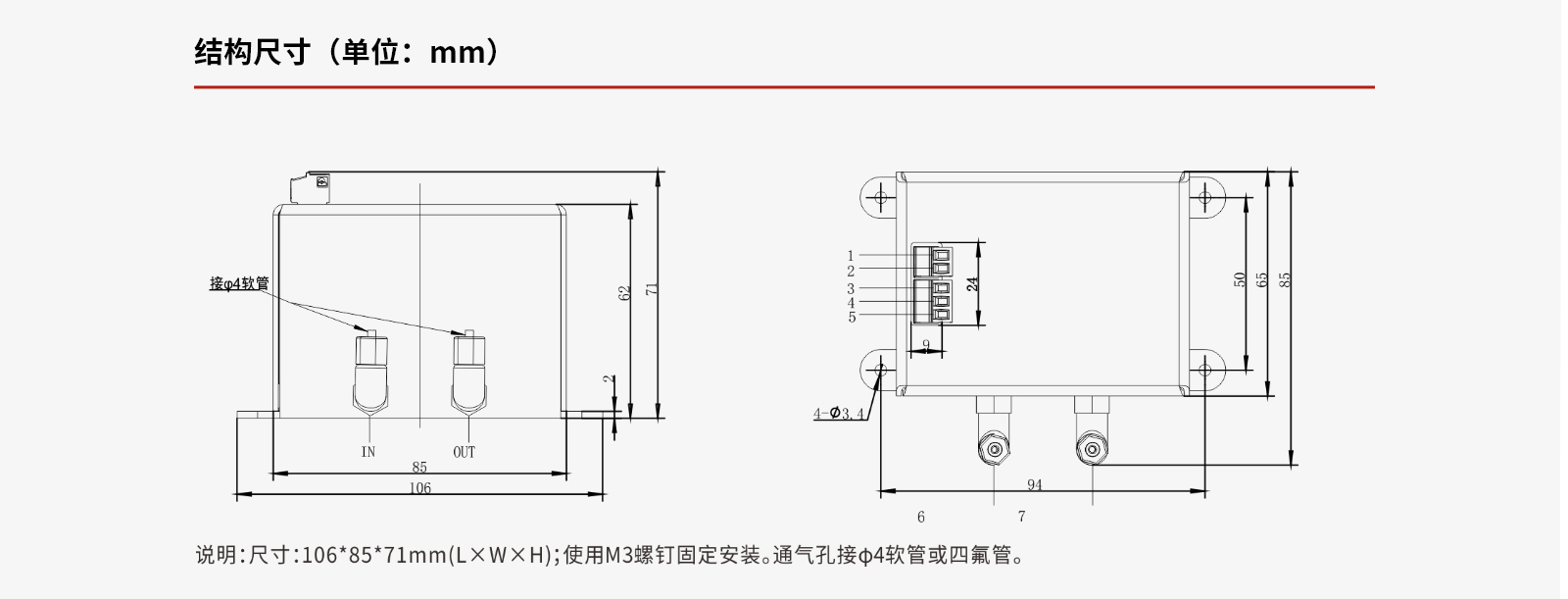 结构尺寸（单位：mm）

接φ4软管

62

71

2

IN

OUT

85

106

1
2
3
4
5

24

9

4-Φ3.4

50

65

85

94

6

7

说明：尺寸：106*85*71mm(L×W×H)；使用M3螺钉固定安装。通气孔接φ4软管或四氟管。